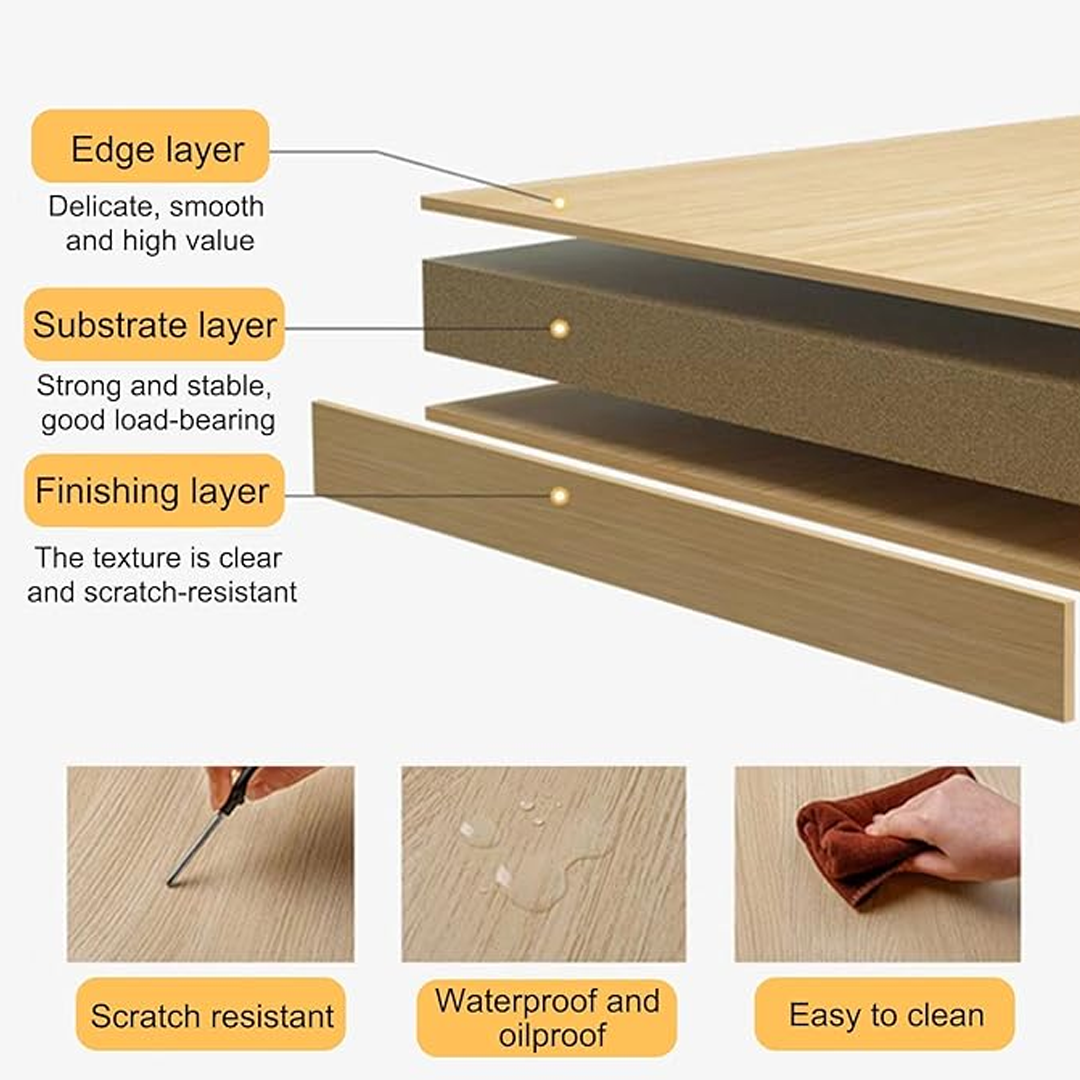 Edge layer

Delicate, smooth and high value

Substrate layer

Strong and stable, good load-bearing

Finishing layer

The texture is clear and scratch-resistant

Scratch resistant

Waterproof and oilproof

Easy to clean