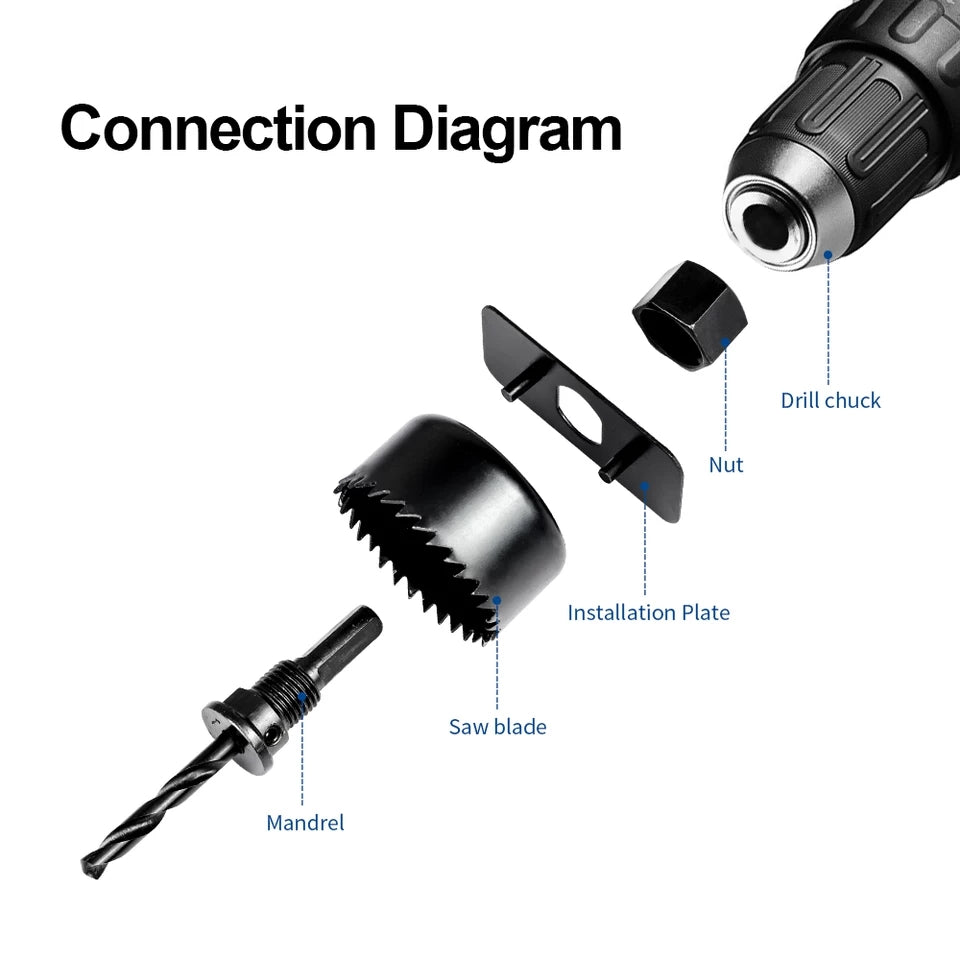 Connection Diagram

Drill chuck

Nut

Installation Plate

Saw blade

Mandrel