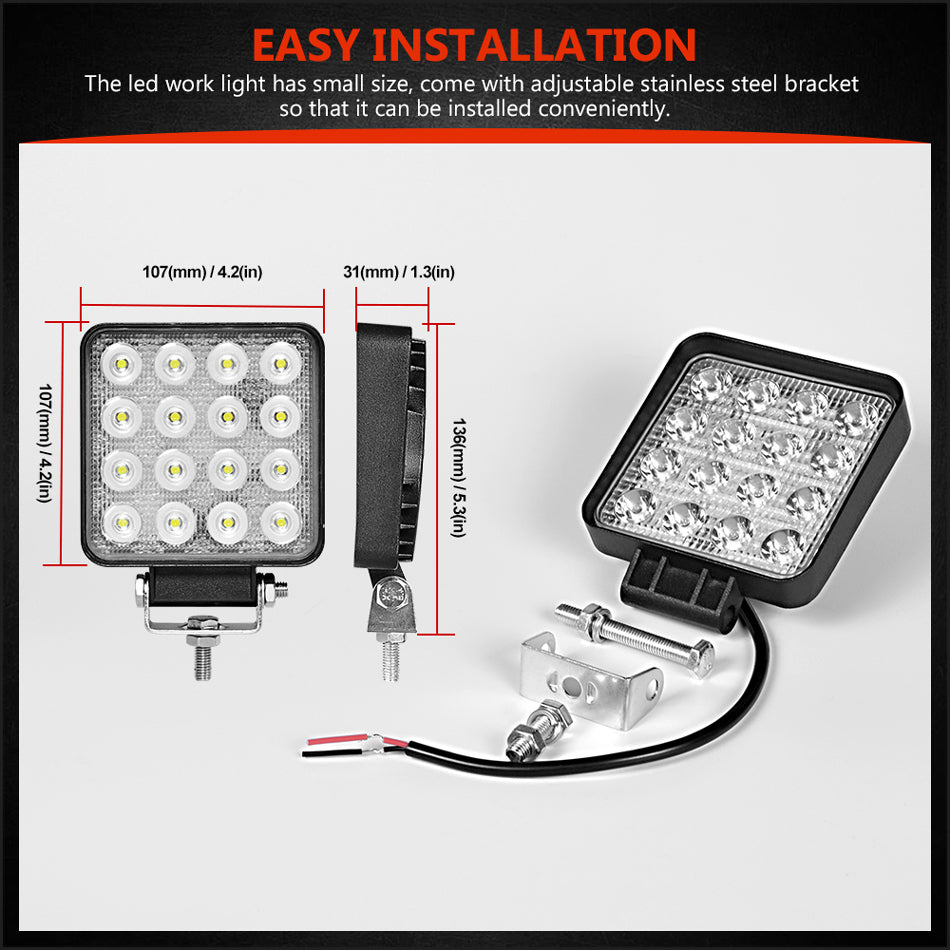 EASY INSTALLATION

The led work light has small size, come with adjustable stainless steel bracket so that it can be installed conveniently.

107(mm) / 4.2(in)

31(mm) / 1.3(in)

107(mm) / 4.2(in)

136(mm) / 5.3(in)