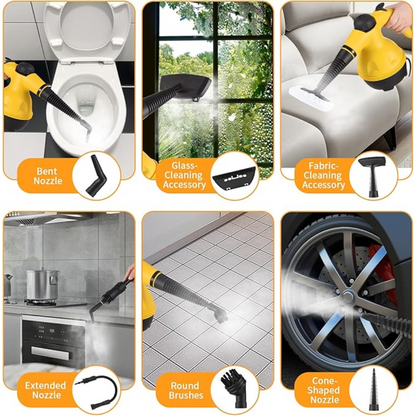 Bent Nozzle

Glass-Cleaning Accessory

Fabric-Cleaning Accessory

Extended Nozzle

Round Brushes

Cone-Shaped Nozzle