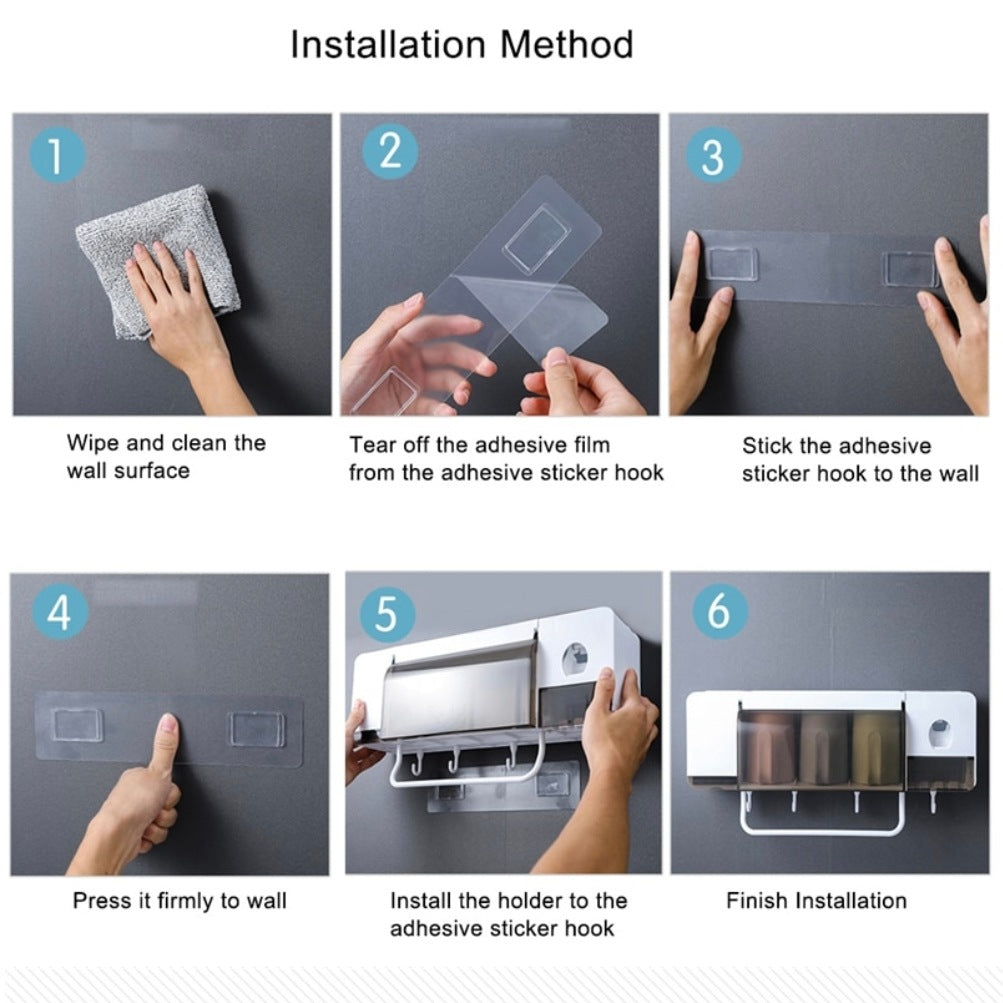 Installation Method

1

Wipe and clean the wall surface

2

Tear off the adhesive film from the adhesive sticker hook

3

Stick the adhesive sticker hook to the wall

4

Press it firmly to wall

5

Install the holder to the adhesive sticker hook

6

Finish Installation